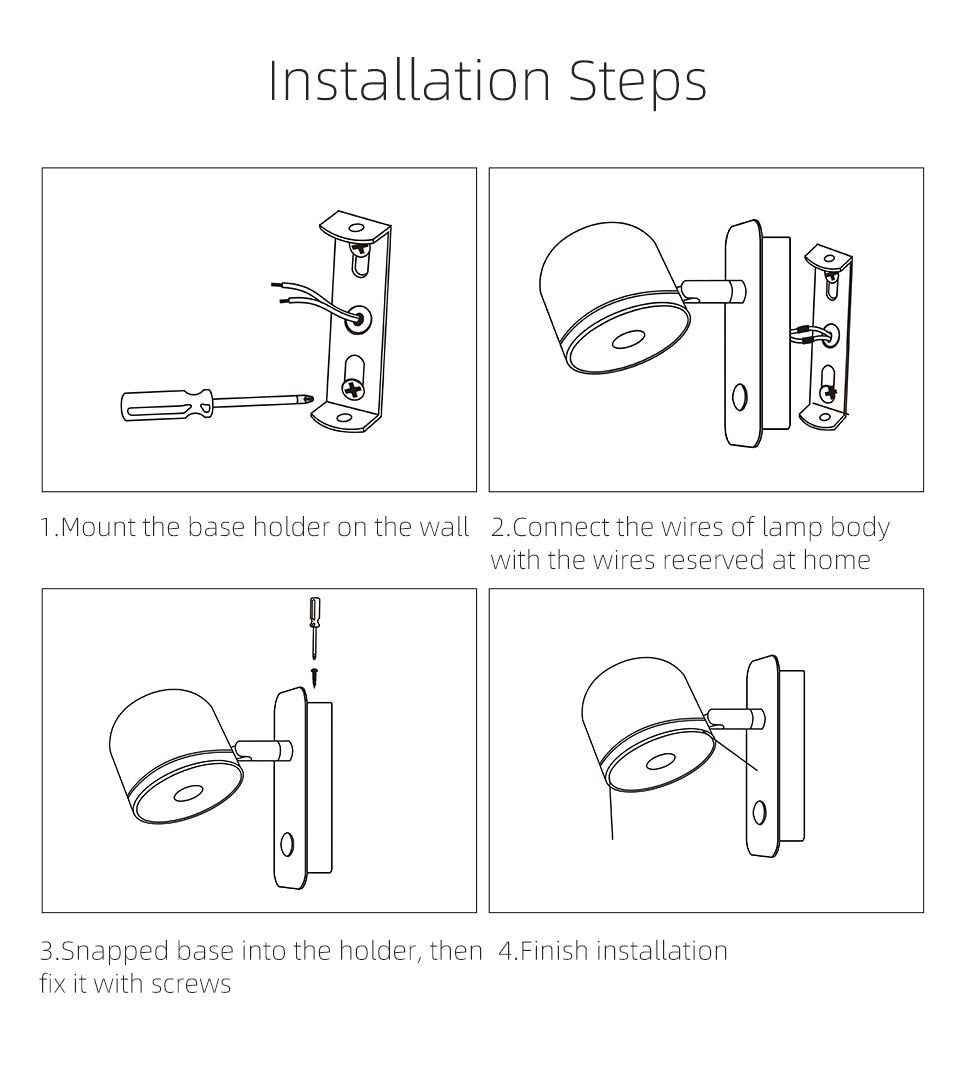 Installation Steps

1.Mount the base holder on the wall

2.Connect the wires of lamp body with the wires reserved at home

3.Snapped base into the holder, then fix it with screws

4.Finish installation