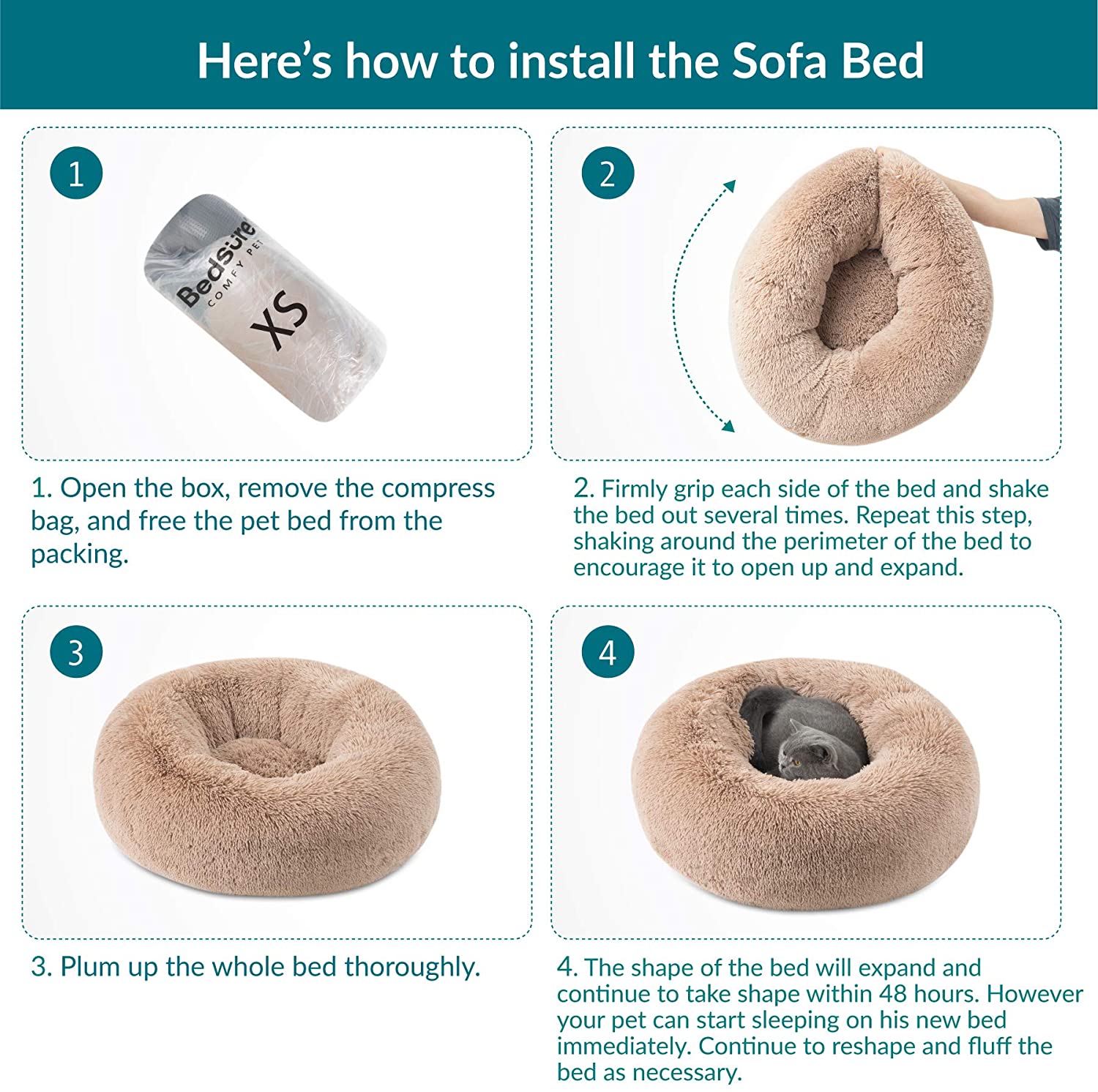 Here's how to install the Sofa Bed

1

Bedsure
COMFY PET
XS

1. Open the box, remove the compress bag, and free the pet bed from the packing.

2

2. Firmly grip each side of the bed and shake the bed out several times. Repeat this step, shaking around the perimeter of the bed to encourage it to open up and expand.

3

3. Plum up the whole bed thoroughly.

4

4. The shape of the bed will expand and continue to take shape within 48 hours. However your pet can start sleeping on his new bed immediately. Continue to reshape and fluff the bed as necessary.