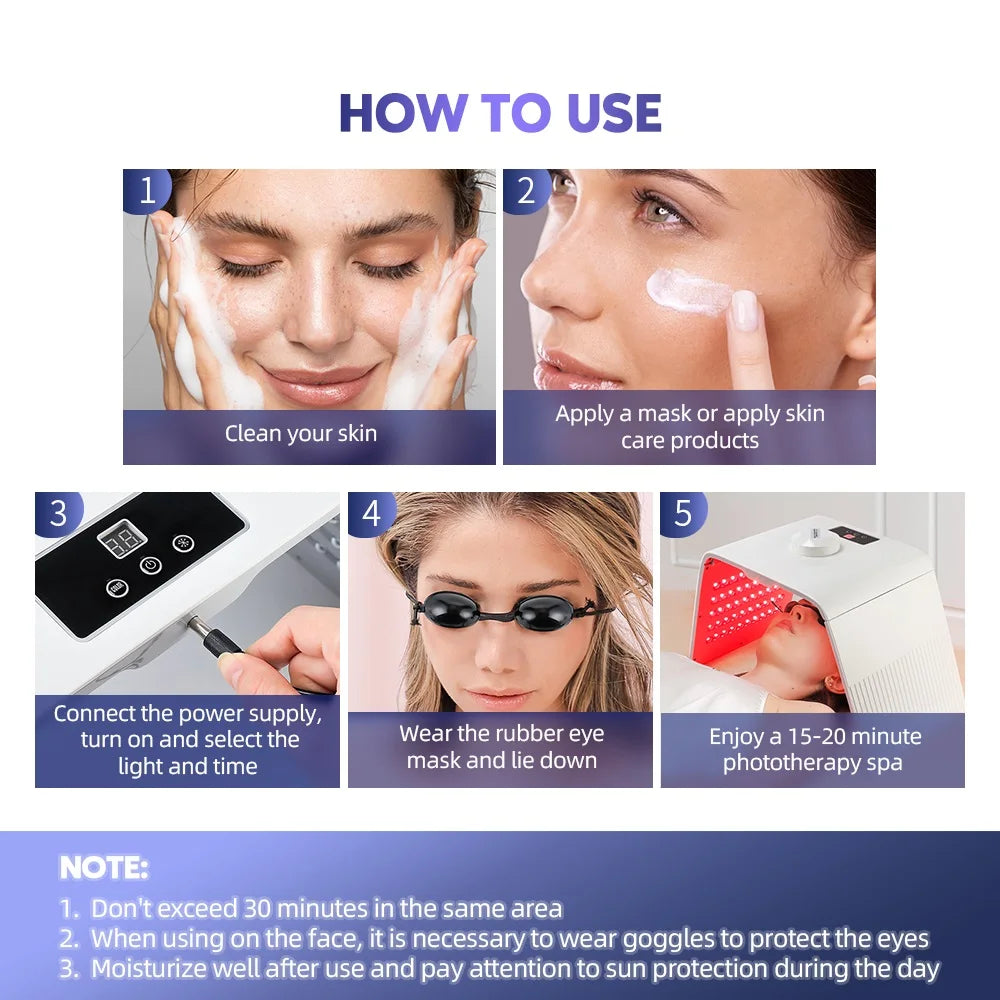 HOW TO USE

1

Clean your skin

2

Apply a mask or apply skin care products

3

Connect the power supply, turn on and select the light and time

4

Wear the rubber eye mask and lie down

5

Enjoy a 15-20 minute phototherapy spa

NOTE:
1. Don't exceed 30 minutes in the same area
2. When using on the face, it is necessary to wear goggles to protect the eyes
3. Moisturize well after use and pay attention to sun protection during the day