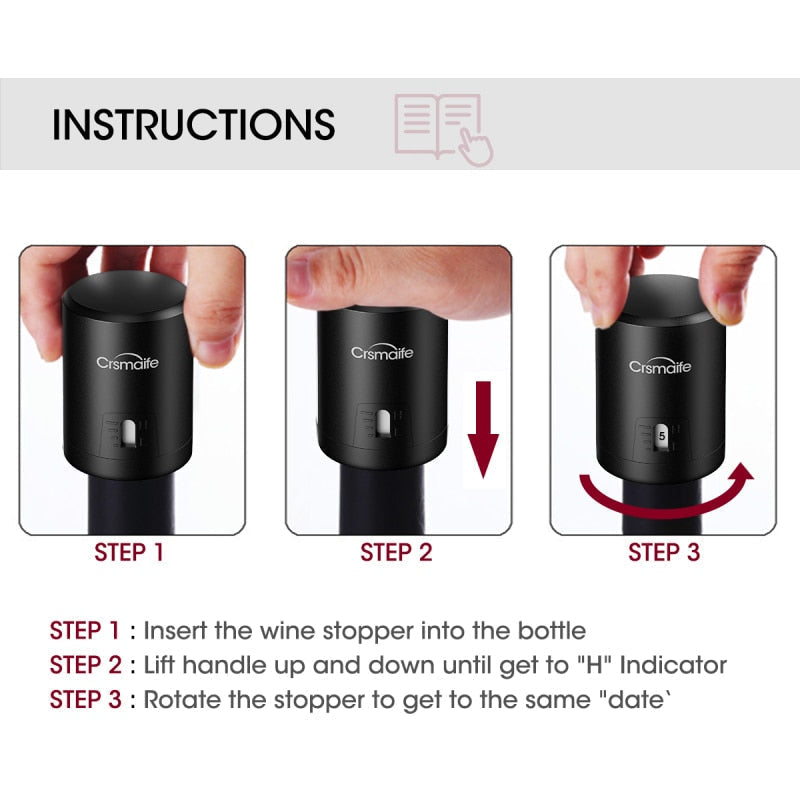 INSTRUCTIONS

Crsmaife

STEP 1

Crsmaife

STEP 2

Crsmaife

5

STEP 3

STEP 1 : Insert the wine stopper into the bottle
STEP 2 : Lift handle up and down until get to "H" Indicator
STEP 3 : Rotate the stopper to get to the same "date`