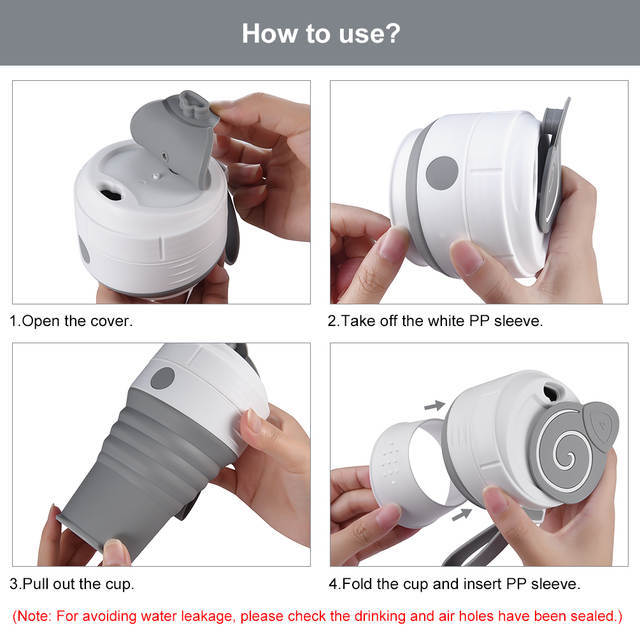 How to use?

1.Open the cover.

2.Take off the white PP sleeve.

3.Pull out the cup.

4.Fold the cup and insert PP sleeve.

(Note: For avoiding water leakage, please check the drinking and air holes have been sealed.)